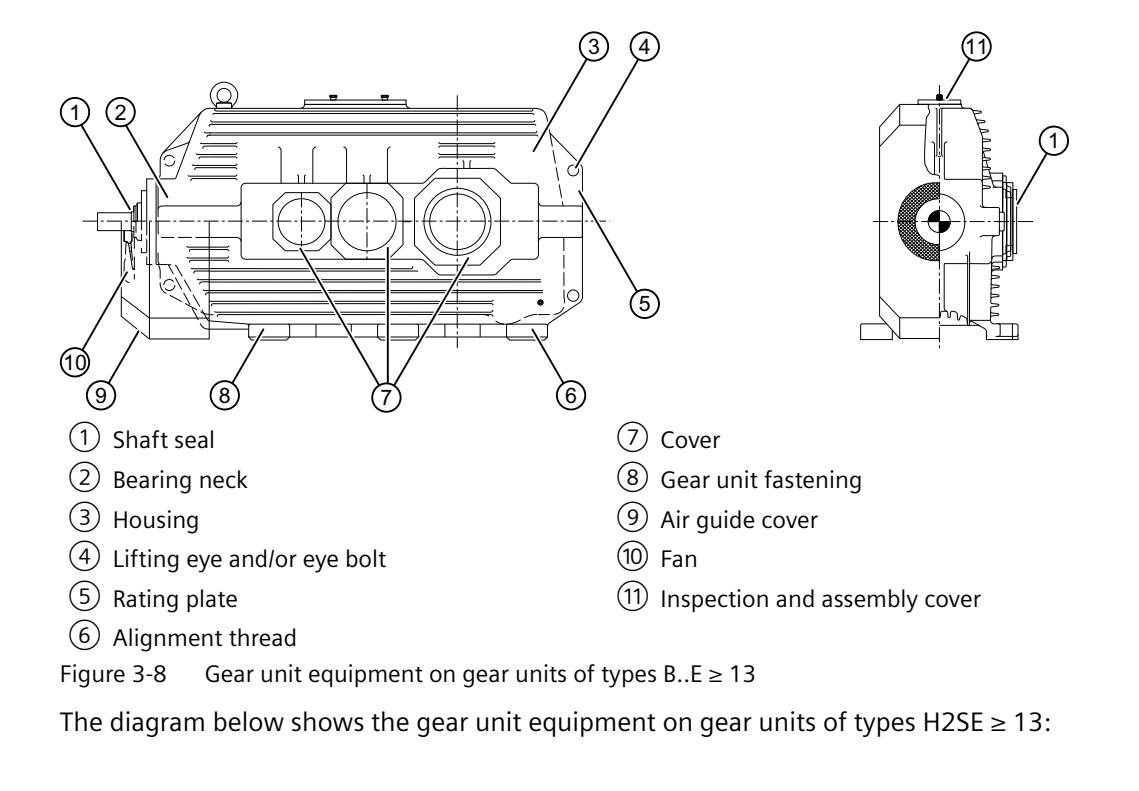 ① ② ③ ④ ⑤ ⑥ ⑦ ⑧ ⑨ ⑩ ⑪ ①

① Shaft seal
② Bearing neck
③ Housing
④ Lifting eye and/or eye bolt
⑤ Rating plate
⑥ Alignment thread
⑦ Cover
⑧ Gear unit fastening
⑨ Air guide cover
⑩ Fan
⑪ Inspection and assembly cover

Figure 3-8 Gear unit equipment on gear units of types B..E ≥ 13

The diagram below shows the gear unit equipment on gear units of types H2SE ≥ 13: